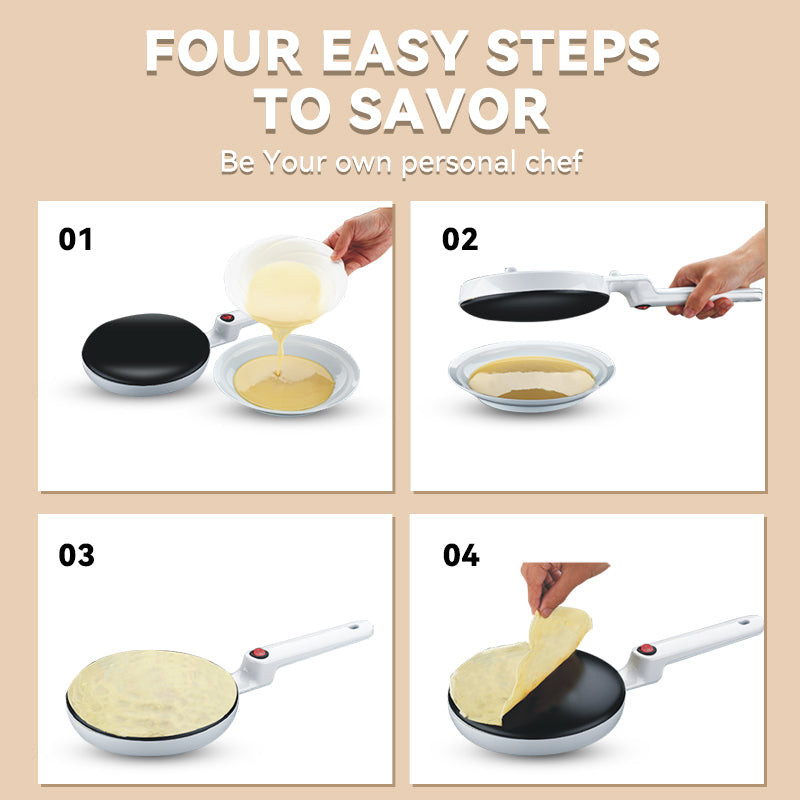 FOUR EASY STEPS TO SAVOR

Be Your own personal chef

01

02

03

04