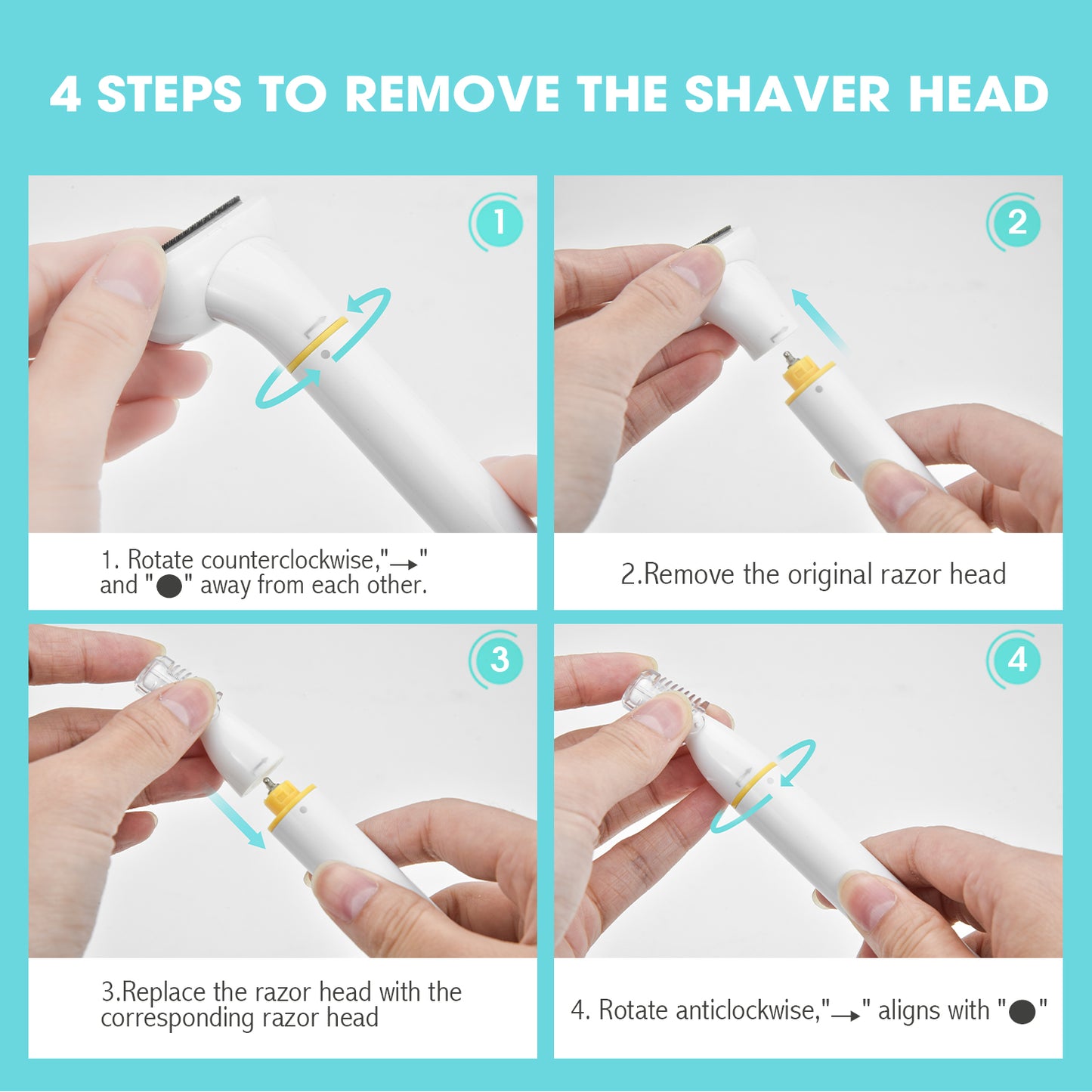 4 STEPS TO REMOVE THE SHAVER HEAD

1

1. Rotate counterclockwise,"→" and "●" away from each other.

2

2.Remove the original razor head

3

3.Replace the razor head with the corresponding razor head

4

4. Rotate anticlockwise,"→" aligns with "●"